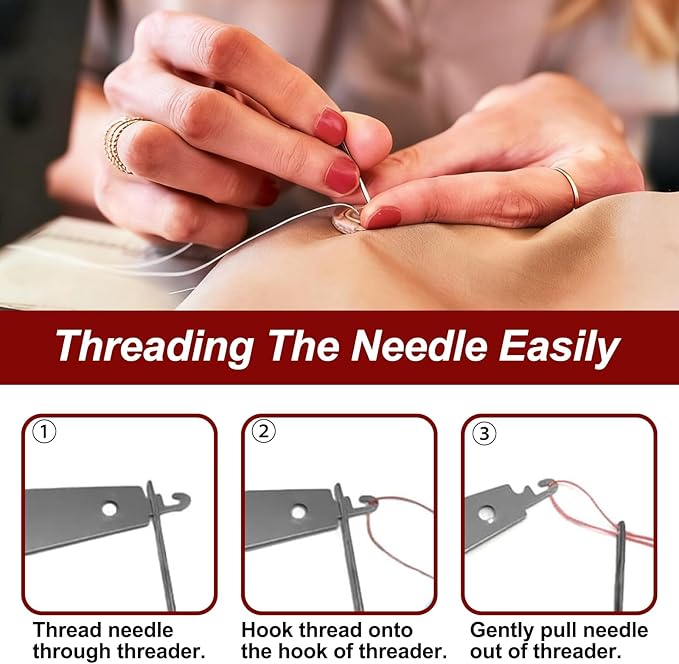 Threading The Needle Easily

①

Thread needle through threader.

②

Hook thread onto the hook of threader.

③

Gently pull needle out of threader.