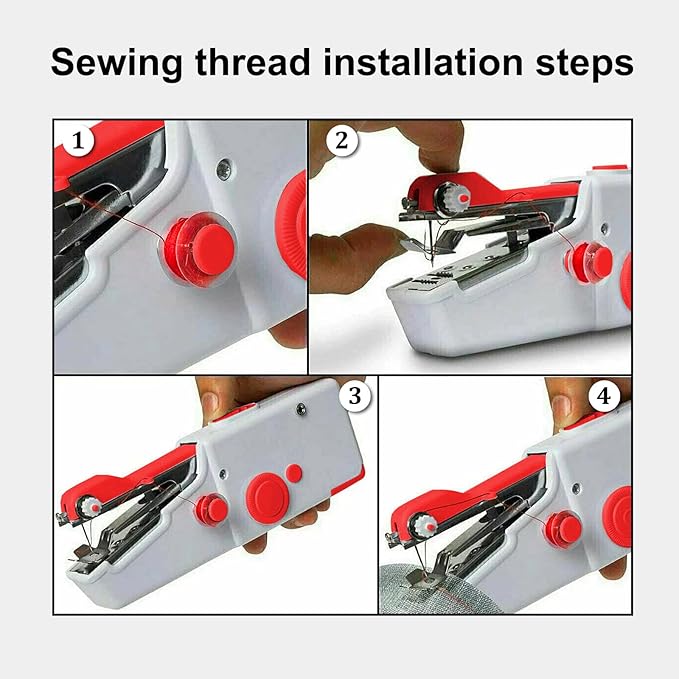 Sewing thread installation steps

1

2

3

4