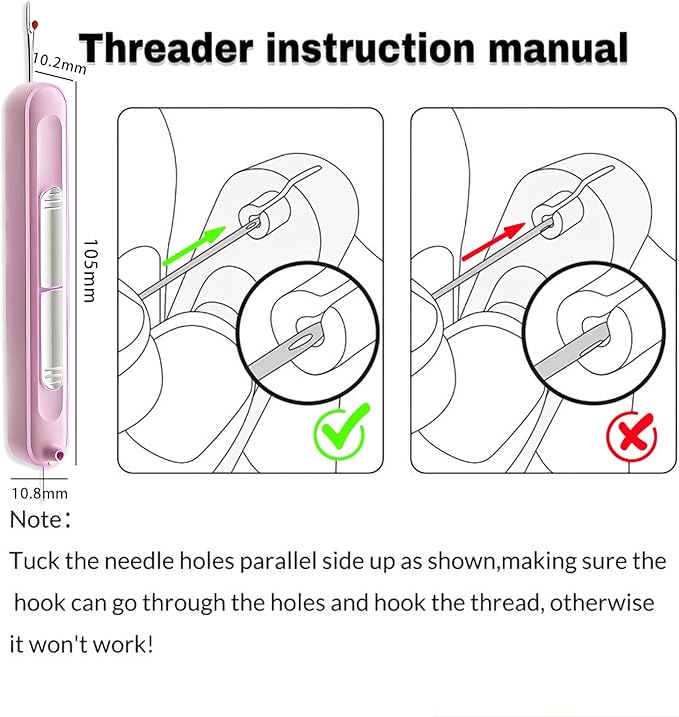 Threader instruction manual

10.2mm

105mm

10.8mm

Note：

Tuck the needle holes parallel side up as shown,making sure the hook can go through the holes and hook the thread, otherwise it won't work!