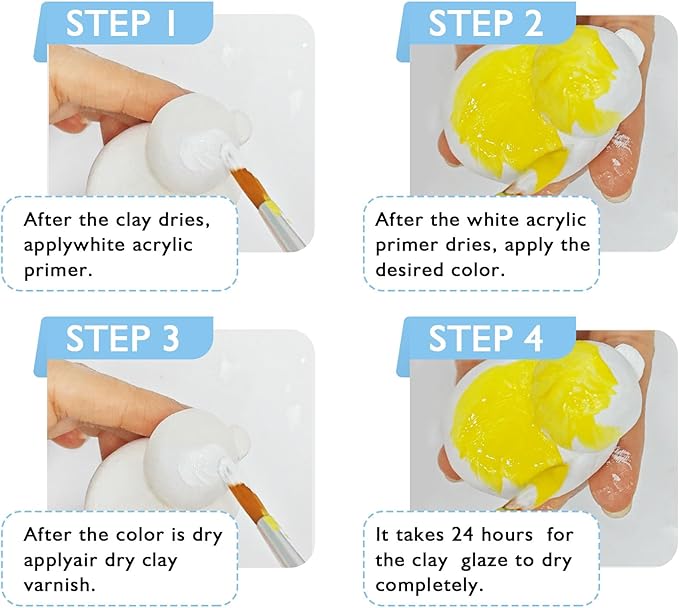 STEP 1

After the clay dries, applywhite acrylic primer.

STEP 2

After the white acrylic primer dries, apply the desired color.

STEP 3

After the color is dry applyair dry clay varnish.

STEP 4

It takes 24 hours for the clay glaze to dry completely.