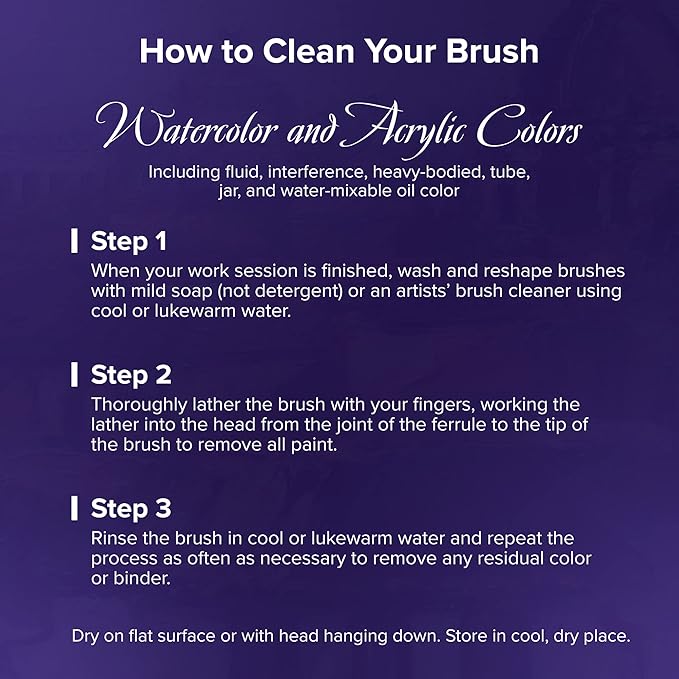 How to Clean Your Brush

Watercolor and Acrylic Colors

Including fluid, interference, heavy-bodied, tube, jar, and water-mixable oil color

Step 1

When your work session is finished, wash and reshape brushes with mild soap (not detergent) or an artists' brush cleaner using cool or lukewarm water.

Step 2

Thoroughly lather the brush with your fingers, working the lather into the head from the joint of the ferrule to the tip of the brush to remove all paint.

Step 3

Rinse the brush in cool or lukewarm water and repeat the process as often as necessary to remove any residual color or binder.

Dry on flat surface or with head hanging down. Store in cool, dry place.