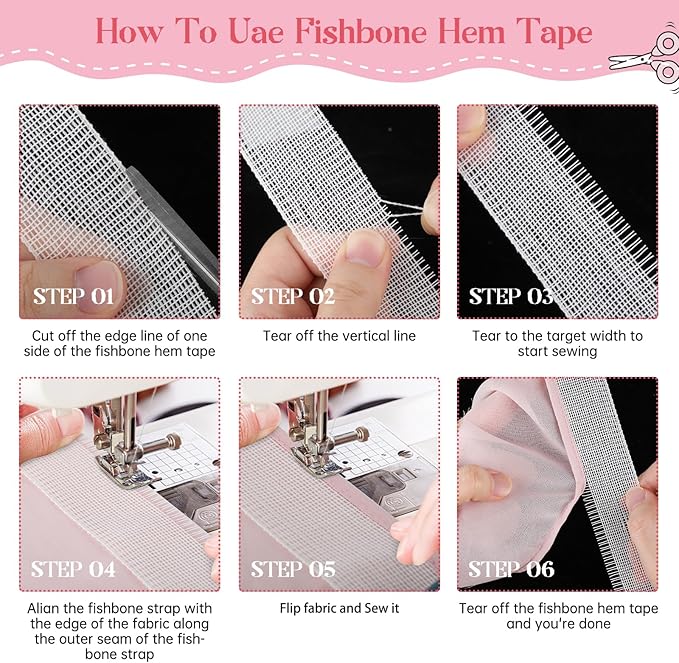 How To Uae Fishbone Hem Tape

STEP 01

Cut off the edge line of one side of the fishbone hem tape

STEP 02

Tear off the vertical line

STEP 03

Tear to the target width to start sewing

STEP 04

Alian the fishbone strap with the edge of the fabric along the outer seam of the fishbone strap

STEP 05

Flip fabric and Sew it

STEP 06

Tear off the fishbone hem tape and you're done