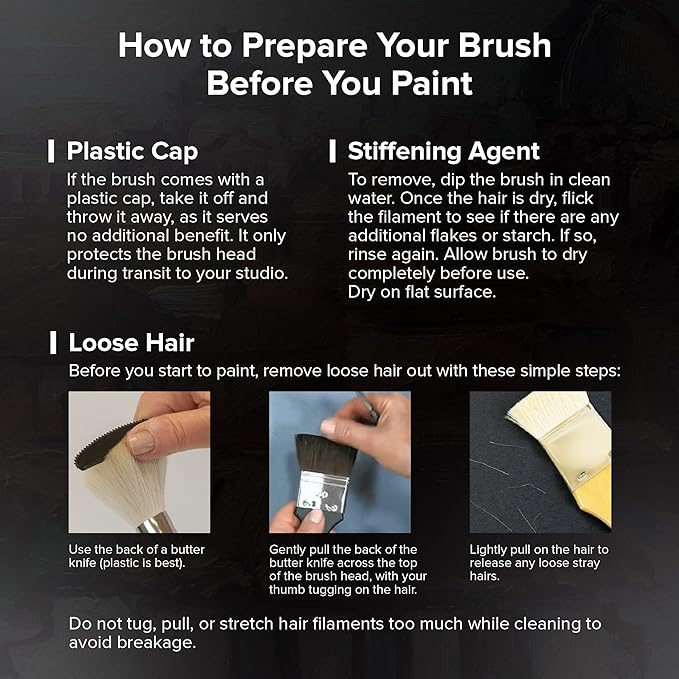 How to Prepare Your Brush Before You Paint

Plastic Cap
If the brush comes with a plastic cap, take it off and throw it away, as it serves no additional benefit. It only protects the brush head during transit to your studio.

Stiffening Agent
To remove, dip the brush in clean water. Once the hair is dry, flick the filament to see if there are any additional flakes or starch. If so, rinse again. Allow brush to dry completely before use.
Dry on flat surface.

Loose Hair
Before you start to paint, remove loose hair out with these simple steps:

Use the back of a butter knife (plastic is best).

Gently pull the back of the butter knife across the top of the brush head, with your thumb tugging on the hair.

Lightly pull on the hair to release any loose stray hairs.

Do not tug, pull, or stretch hair filaments too much while cleaning to avoid breakage.