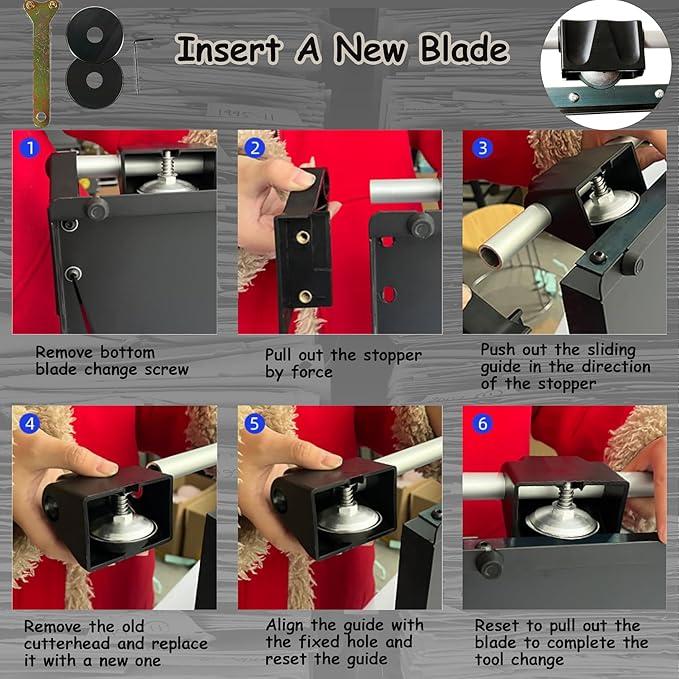 Insert A New Blade

1
Remove bottom blade change screw

2
Pull out the stopper by force

3
Push out the sliding guide in the direction of the stopper

4
Remove the old cutterhead and replace it with a new one

5
Align the guide with the fixed hole and reset the guide

6
Reset to pull out the blade to complete the tool change