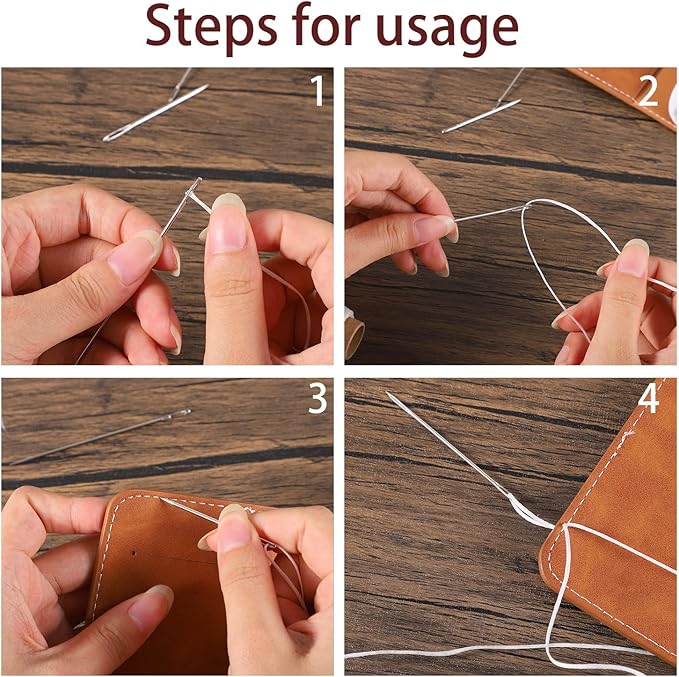 Steps for usage

1

2

3

4