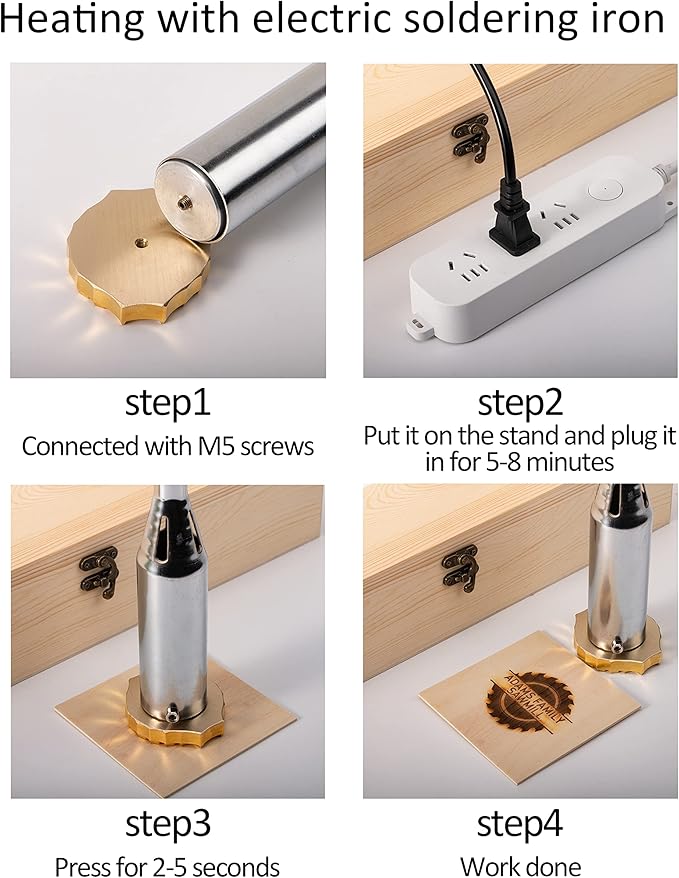 Heating with electric soldering iron

step1
Connected with M5 screws

step2
Put it on the stand and plug it in for 5-8 minutes

step3
Press for 2-5 seconds

ADAMS FAMILY SAWMILL

step4
Work done