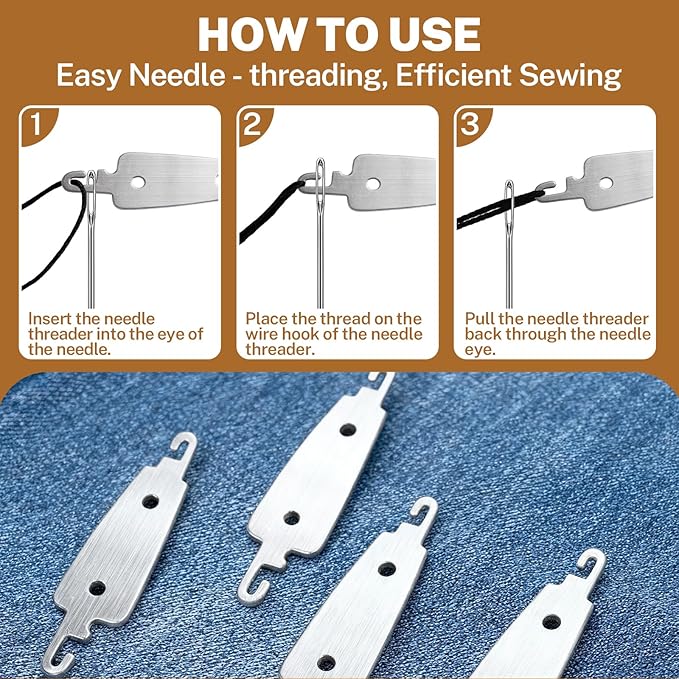 HOW TO USE
Easy Needle - threading, Efficient Sewing

1
Insert the needle threader into the eye of the needle.

2
Place the thread on the wire hook of the needle threader.

3
Pull the needle threader back through the needle eye.