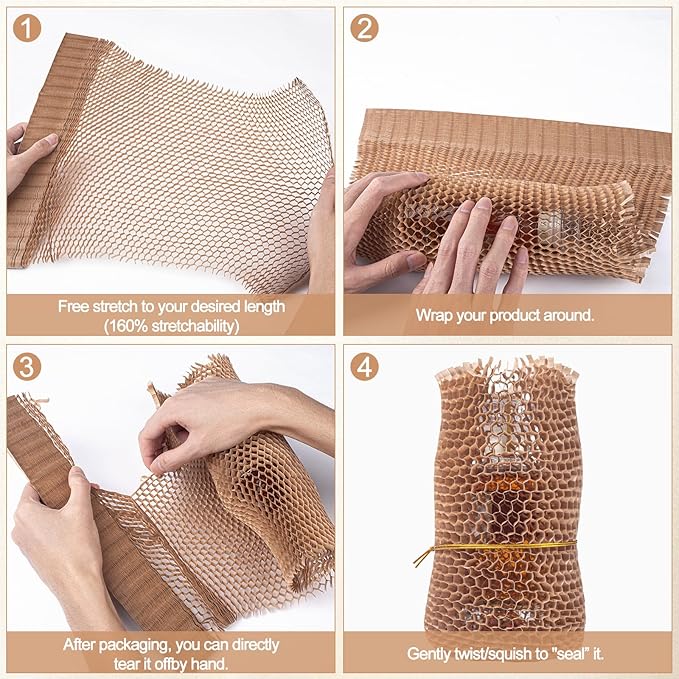 1

Free stretch to your desired length (160% stretchability)

2

Wrap your product around.

3

After packaging, you can directly tear it offby hand.

4

Gently twist/squish to "seal" it.