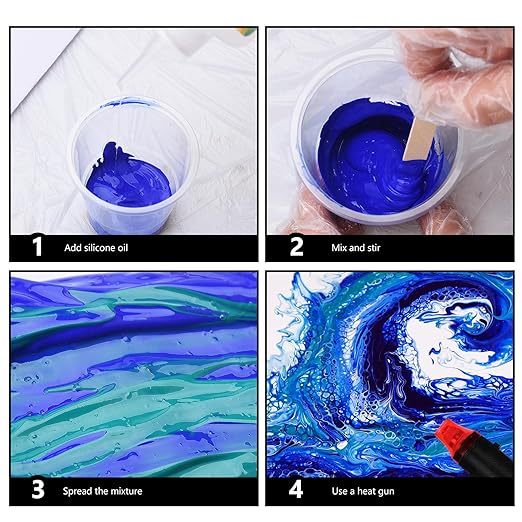 1 Add silicone oil

2 Mix and stir

3 Spread the mixture

4 Use a heat gun