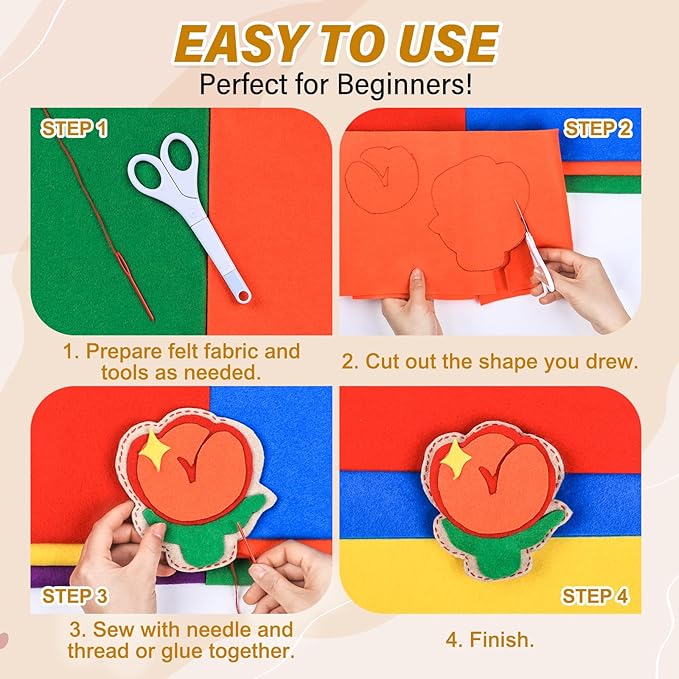 EASY TO USE

Perfect for Beginners!

STEP 1

1. Prepare felt fabric and tools as needed.

STEP 2

2. Cut out the shape you drew.

STEP 3

3. Sew with needle and thread or glue together.

STEP 4

4. Finish.