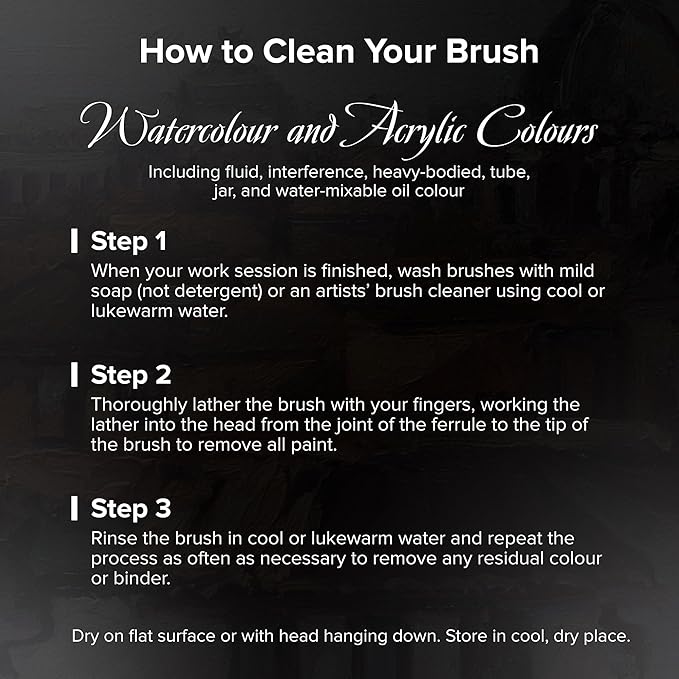 How to Clean Your Brush

Watercolour and Acrylic Colours

Including fluid, interference, heavy-bodied, tube, jar, and water-mixable oil colour

Step 1
When your work session is finished, wash brushes with mild soap (not detergent) or an artists' brush cleaner using cool or lukewarm water.

Step 2
Thoroughly lather the brush with your fingers, working the lather into the head from the joint of the ferrule to the tip of the brush to remove all paint.

Step 3
Rinse the brush in cool or lukewarm water and repeat the process as often as necessary to remove any residual colour or binder.

Dry on flat surface or with head hanging down. Store in cool, dry place.