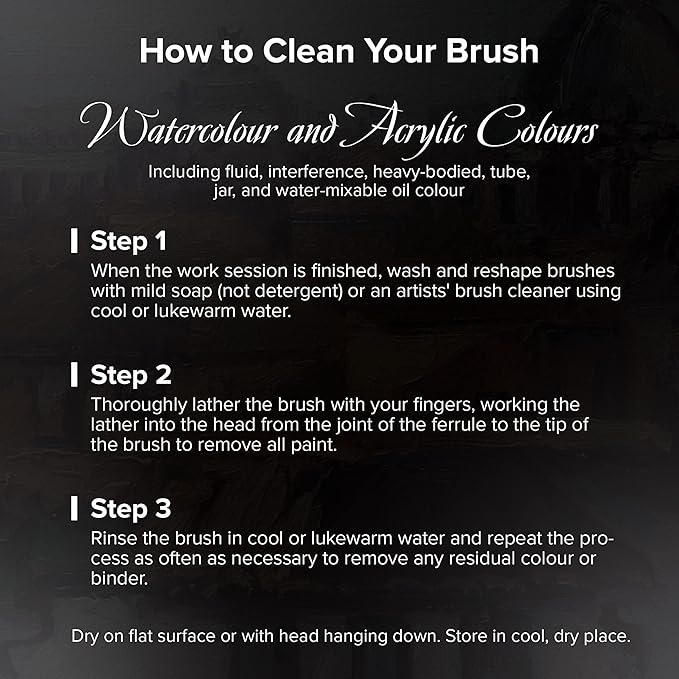 How to Clean Your Brush

Watercolour and Acrylic Colours

Including fluid, interference, heavy-bodied, tube, jar, and water-mixable oil colour

Step 1

When the work session is finished, wash and reshape brushes with mild soap (not detergent) or an artists' brush cleaner using cool or lukewarm water.

Step 2

Thoroughly lather the brush with your fingers, working the lather into the head from the joint of the ferrule to the tip of the brush to remove all paint.

Step 3

Rinse the brush in cool or lukewarm water and repeat the process as often as necessary to remove any residual colour or binder.

Dry on flat surface or with head hanging down. Store in cool, dry place.