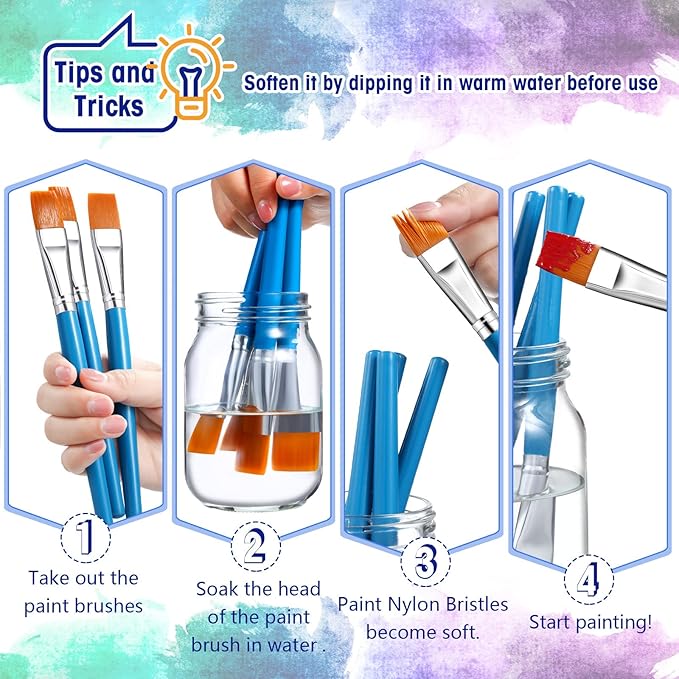 Tips and Tricks

Soften it by dipping it in warm water before use

1
Take out the paint brushes

2
Soak the head of the paint brush in water .

3
Paint Nylon Bristles become soft.

4
Start painting!