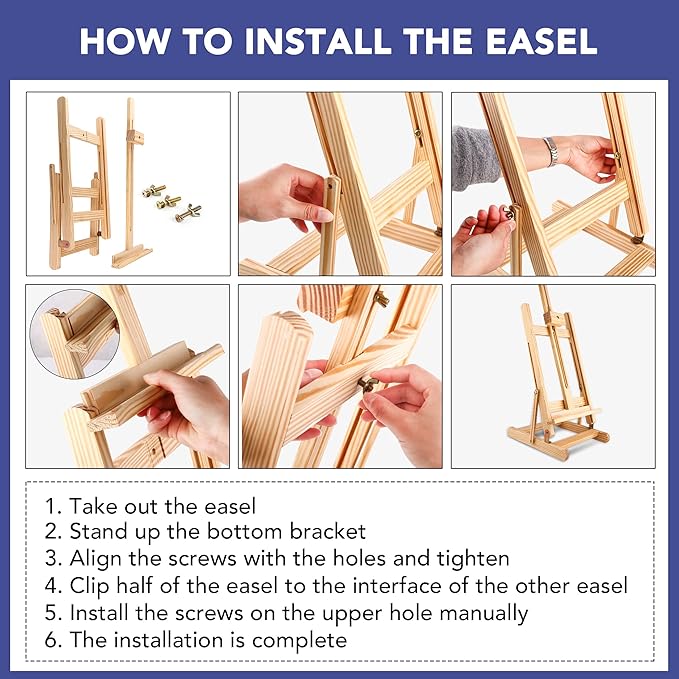 HOW TO INSTALL THE EASEL

1. Take out the easel
2. Stand up the bottom bracket
3. Align the screws with the holes and tighten
4. Clip half of the easel to the interface of the other easel
5. Install the screws on the upper hole manually
6. The installation is complete