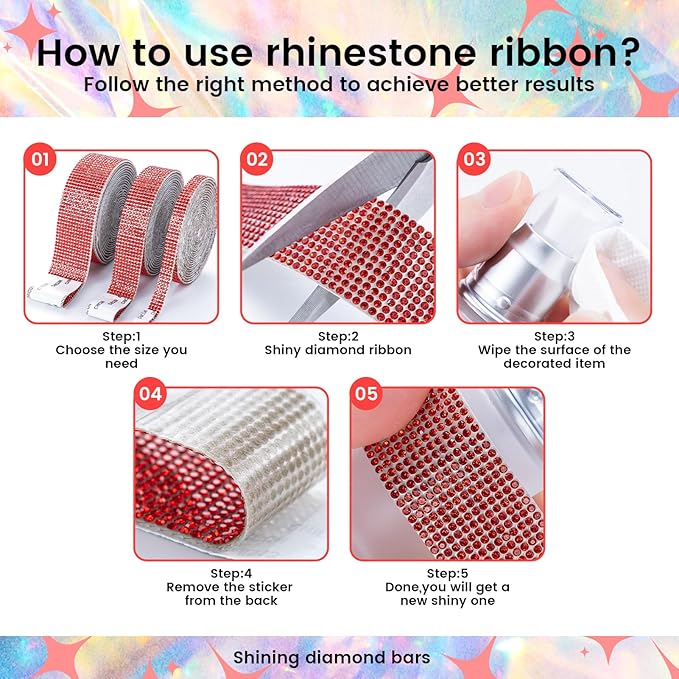 How to use rhinestone ribbon?
Follow the right method to achieve better results

01

Step:1
Choose the size you need

02

Step:2
Shiny diamond ribbon

03

Step:3
Wipe the surface of the decorated item

04

Step:4
Remove the sticker from the back

05

Step:5
Done,you will get a new shiny one

Shining diamond bars