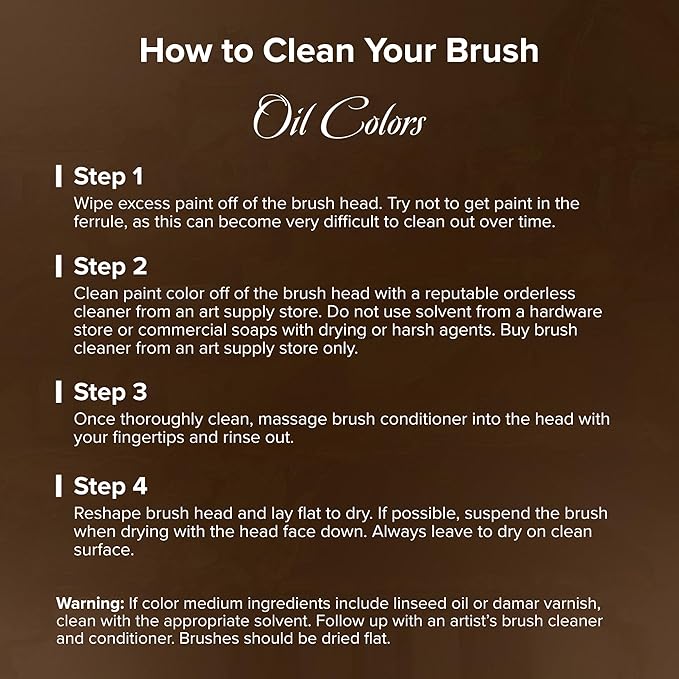 How to Clean Your Brush

Oil Colors

Step 1
Wipe excess paint off of the brush head. Try not to get paint in the ferrule, as this can become very difficult to clean out over time.

Step 2
Clean paint color off of the brush head with a reputable orderless cleaner from an art supply store. Do not use solvent from a hardware store or commercial soaps with drying or harsh agents. Buy brush cleaner from an art supply store only.

Step 3
Once thoroughly clean, massage brush conditioner into the head with your fingertips and rinse out.

Step 4
Reshape brush head and lay flat to dry. If possible, suspend the brush when drying with the head face down. Always leave to dry on clean surface.

Warning: If color medium ingredients include linseed oil or damar varnish, clean with the appropriate solvent. Follow up with an artist's brush cleaner and conditioner. Brushes should be dried flat.