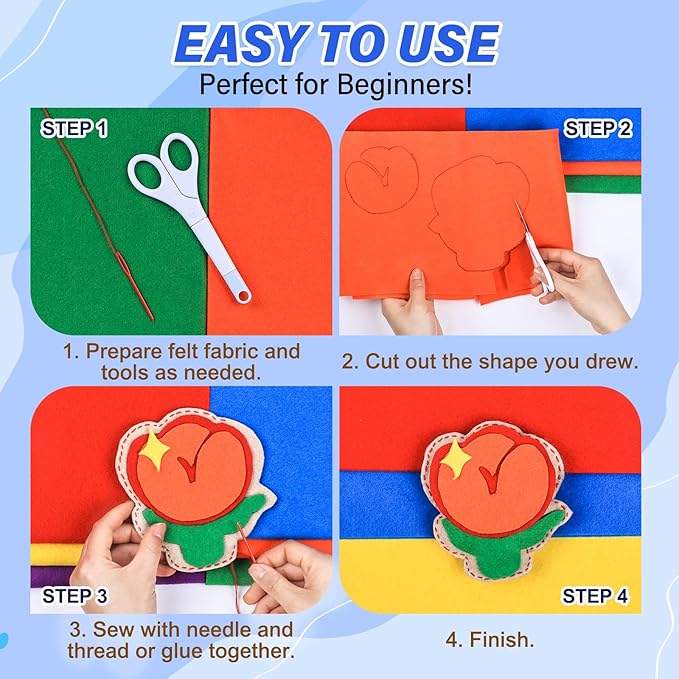 EASY TO USE
Perfect for Beginners!

STEP 1

1. Prepare felt fabric and tools as needed.

STEP 2

2. Cut out the shape you drew.

STEP 3

3. Sew with needle and thread or glue together.

STEP 4

4. Finish.