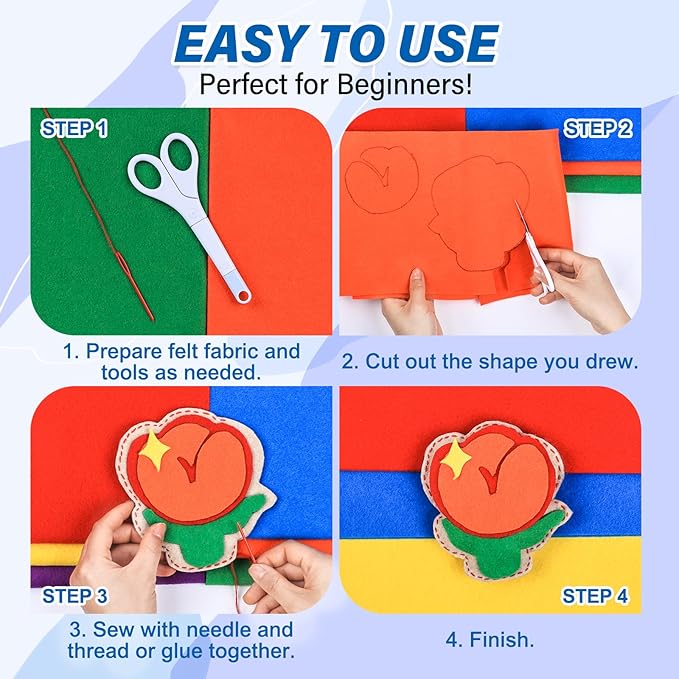 EASY TO USE
Perfect for Beginners!

STEP 1

1. Prepare felt fabric and tools as needed.

STEP 2

2. Cut out the shape you drew.

STEP 3

3. Sew with needle and thread or glue together.

STEP 4

4. Finish.