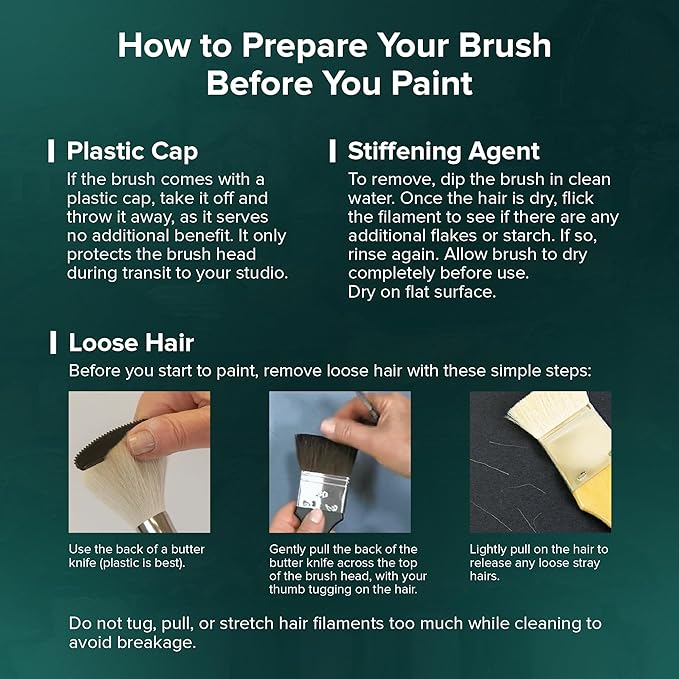 How to Prepare Your Brush Before You Paint

Plastic Cap
If the brush comes with a plastic cap, take it off and throw it away, as it serves no additional benefit. It only protects the brush head during transit to your studio.

Stiffening Agent
To remove, dip the brush in clean water. Once the hair is dry, flick the filament to see if there are any additional flakes or starch. If so, rinse again. Allow brush to dry completely before use.
Dry on flat surface.

Loose Hair
Before you start to paint, remove loose hair with these simple steps:

Use the back of a butter knife (plastic is best).

Gently pull the back of the butter knife across the top of the brush head, with your thumb tugging on the hair.

Lightly pull on the hair to release any loose stray hairs.

Do not tug, pull, or stretch hair filaments too much while cleaning to avoid breakage.