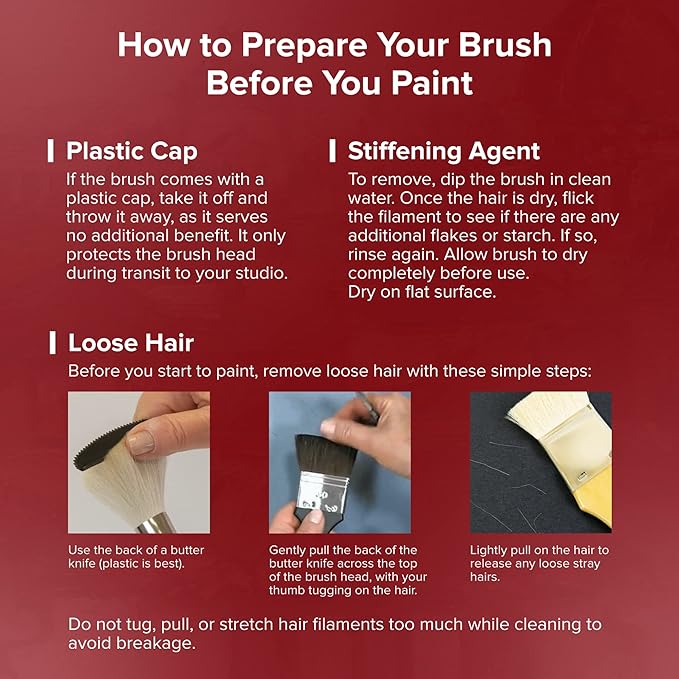 How to Prepare Your Brush Before You Paint

Plastic Cap
If the brush comes with a plastic cap, take it off and throw it away, as it serves no additional benefit. It only protects the brush head during transit to your studio.

Stiffening Agent
To remove, dip the brush in clean water. Once the hair is dry, flick the filament to see if there are any additional flakes or starch. If so, rinse again. Allow brush to dry completely before use.
Dry on flat surface.

Loose Hair
Before you start to paint, remove loose hair with these simple steps:

Use the back of a butter knife (plastic is best).

Gently pull the back of the butter knife across the top of the brush head, with your thumb tugging on the hair.

Lightly pull on the hair to release any loose stray hairs.

Do not tug, pull, or stretch hair filaments too much while cleaning to avoid breakage.