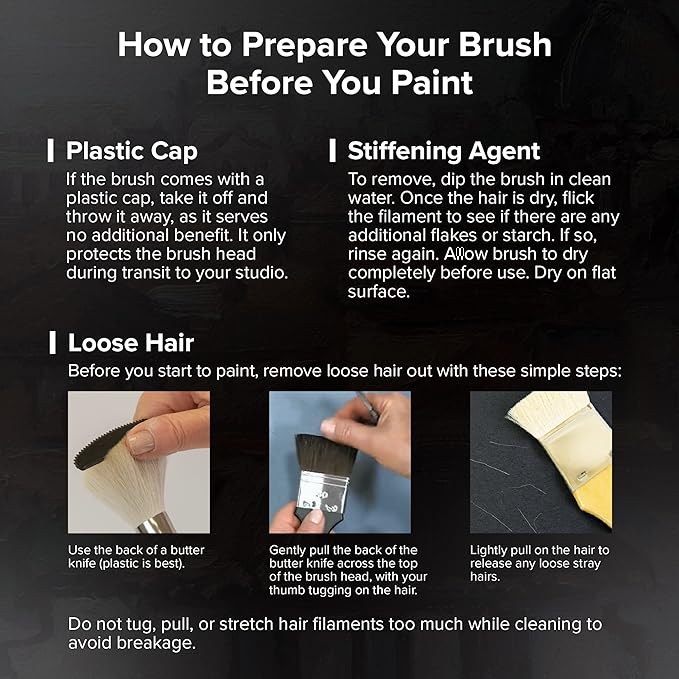 How to Prepare Your Brush Before You Paint

Plastic Cap

If the brush comes with a plastic cap, take it off and throw it away, as it serves no additional benefit. It only protects the brush head during transit to your studio.

Stiffening Agent

To remove, dip the brush in clean water. Once the hair is dry, flick the filament to see if there are any additional flakes or starch. If so, rinse again. Allow brush to dry completely before use. Dry on flat surface.

Loose Hair

Before you start to paint, remove loose hair out with these simple steps:

Use the back of a butter knife (plastic is best).

Gently pull the back of the butter knife across the top of the brush head, with your thumb tugging on the hair.

Lightly pull on the hair to release any loose stray hairs.

Do not tug, pull, or stretch hair filaments too much while cleaning to avoid breakage.