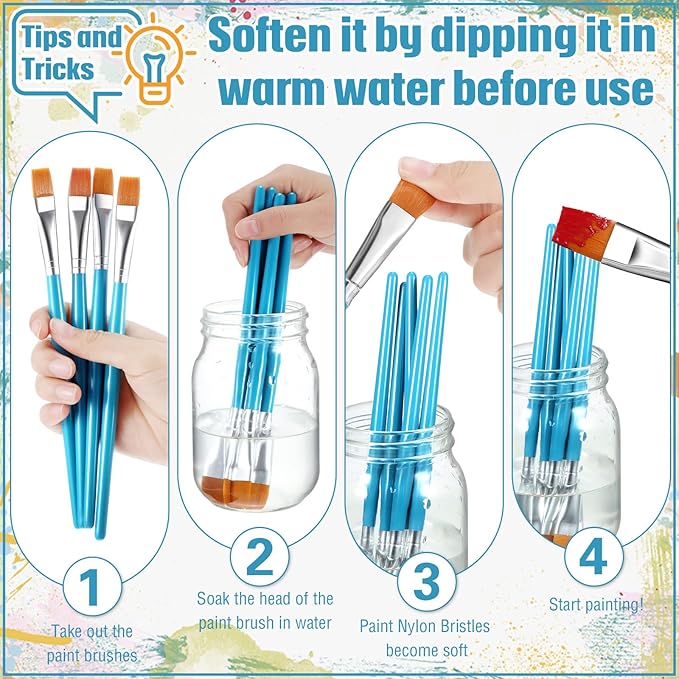 Tips and Tricks

Soften it by dipping it in warm water before use

1
Take out the paint brushes

2
Soak the head of the paint brush in water

3
Paint Nylon Bristles become soft

4
Start painting!