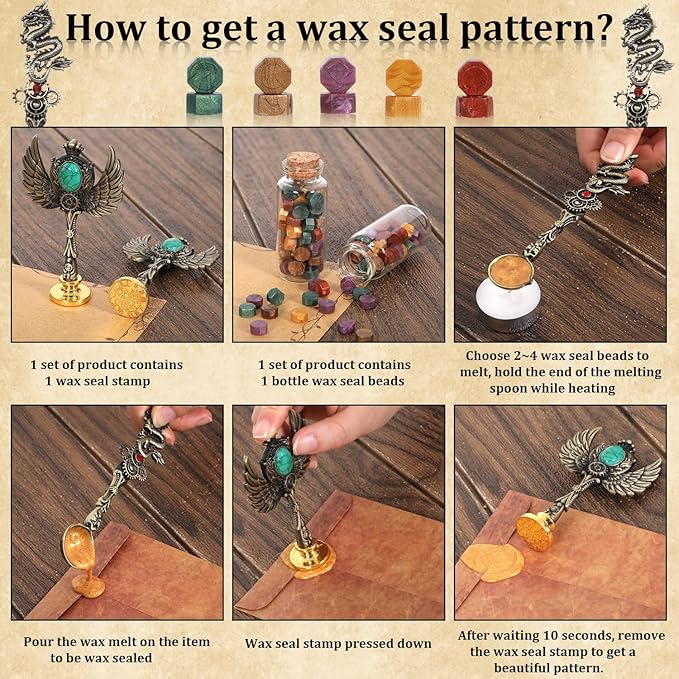 How to get a wax seal pattern?

1 set of product contains
1 wax seal stamp

1 set of product contains
1 bottle wax seal beads

Choose 2~4 wax seal beads to melt, hold the end of the melting spoon while heating

Pour the wax melt on the item to be wax sealed

Wax seal stamp pressed down

After waiting 10 seconds, remove the wax seal stamp to get a beautiful pattern.